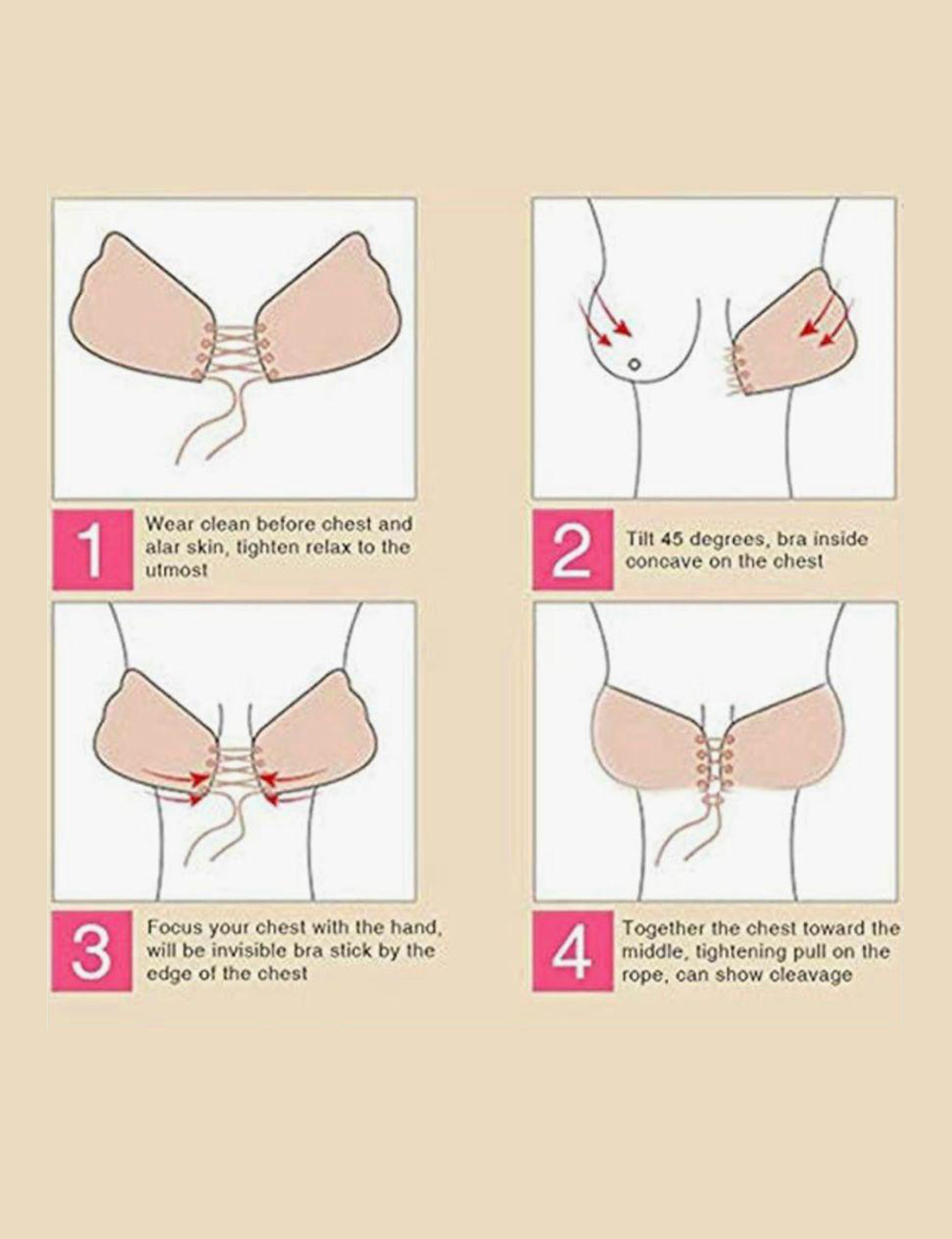 1 Wear clean before chest and alar skin, tighten relax to the utmost

2 Tilt 45 degrees, bra inside concave on the chest

3 Focus your chest with the hand, will be invisible bra stick by the edge of the chest

4 Together the chest toward the middle, tightening pull on the rope, can show cleavage